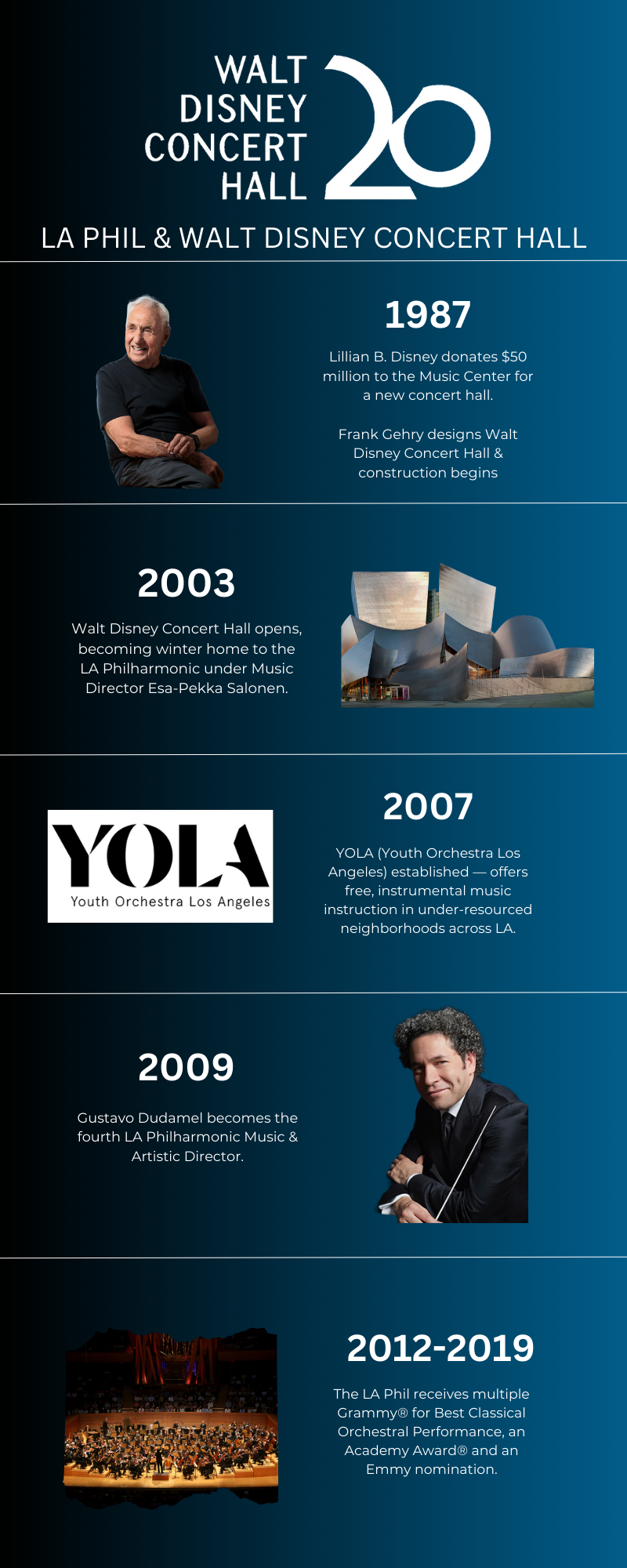 WALT DISNEY CONCERT HALL 20

LA PHIL & WALT DISNEY CONCERT HALL

1987

Lillian B. Disney donates $50 million to the Music Center for a new concert hall.

Frank Gehry designs Walt Disney Concert Hall & construction begins

2003

Walt Disney Concert Hall opens, becoming winter home to the LA Philharmonic under Music Director Esa-Pekka Salonen.

YOLA
Youth Orchestra Los Angeles

2007

YOLA (Youth Orchestra Los Angeles) established — offers free, instrumental music instruction in under-resourced neighborhoods across LA.

2009

Gustavo Dudamel becomes the fourth LA Philharmonic Music & Artistic Director.

2012-2019

The LA Phil receives multiple Grammy® for Best Classical Orchestral Performance, an Academy Award® and an Emmy nomination.